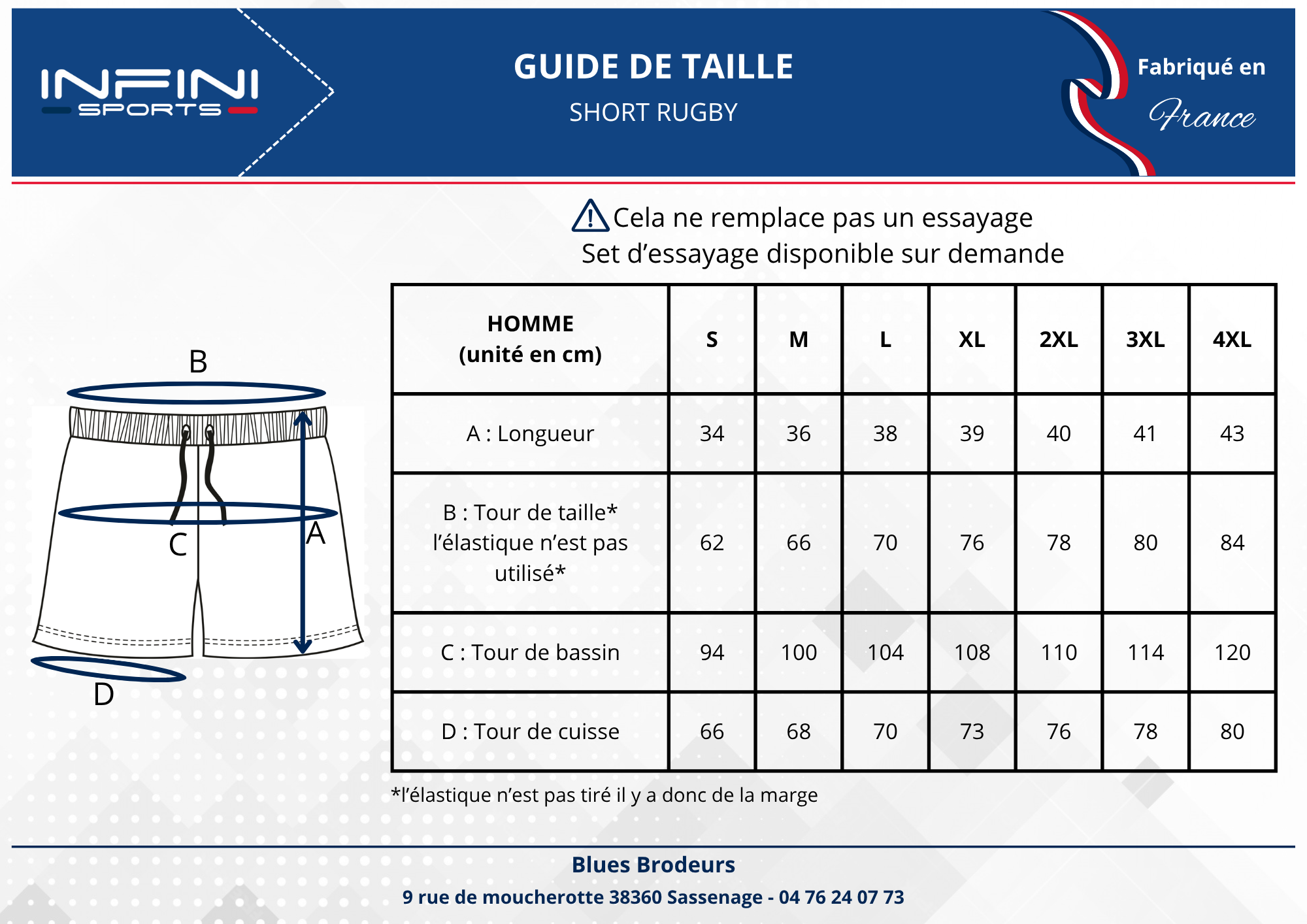 INFINI SPORTS

GUIDE DE TAILLE
SHORT RUGBY

Fabriqué en France

Cela ne remplace pas un essayage
Set d'essayage disponible sur demande

B

C

A

D

| HOMME (unité en cm) | S | M | L | XL | 2XL | 3XL | 4XL |
|---|---|---|---|---|---|---|---|
| A : Longueur | 34 | 36 | 38 | 39 | 40 | 41 | 43 |
| B : Tour de taille* l'élastique n'est pas utilisé* | 62 | 66 | 70 | 76 | 78 | 80 | 84 |
| C : Tour de bassin | 94 | 100 | 104 | 108 | 110 | 114 | 120 |
| D : Tour de cuisse | 66 | 68 | 70 | 73 | 76 | 78 | 80 |

*l'élastique n'est pas tiré il y a donc de la marge

Blues Brodeurs
9 rue de moucherotte 38360 Sassenage - 04 76 24 07 73